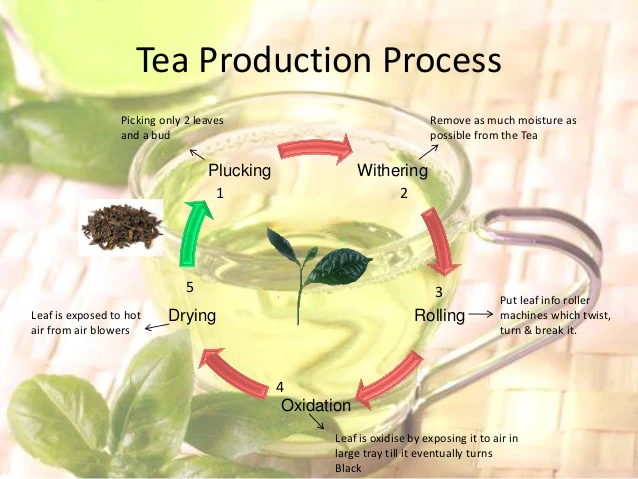 Tea Production Process

Picking only 2 leaves and a bud

Plucking
1

Remove as much moisture as possible from the Tea

Withering
2

3
Rolling

Put leaf info roller machines which twist, turn & break it.

4
Oxidation

Leaf is oxidise by exposing it to air in large tray till it eventually turns Black

5
Drying

Leaf is exposed to hot air from air blowers